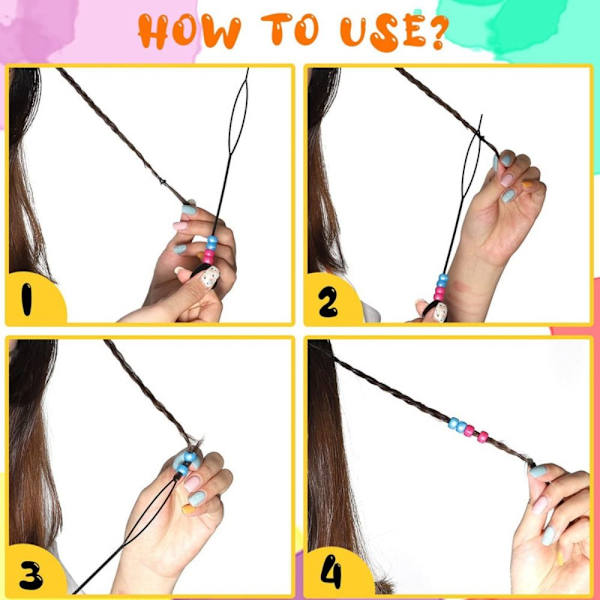 HOW TO USE?

1

2

3

4