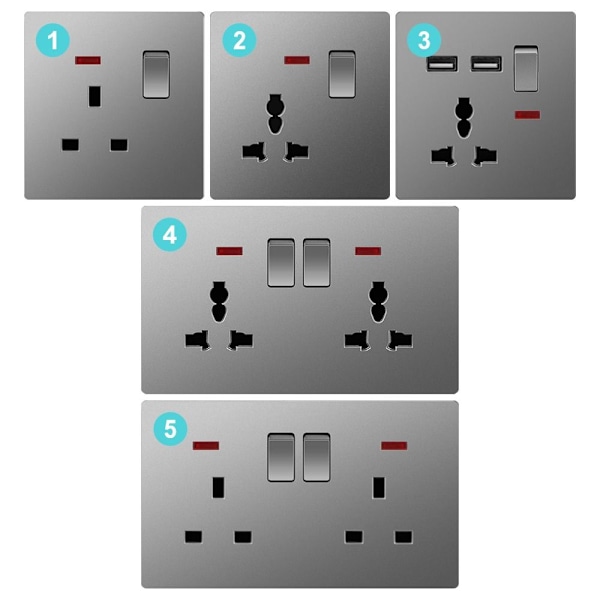 1

2

3

4

5