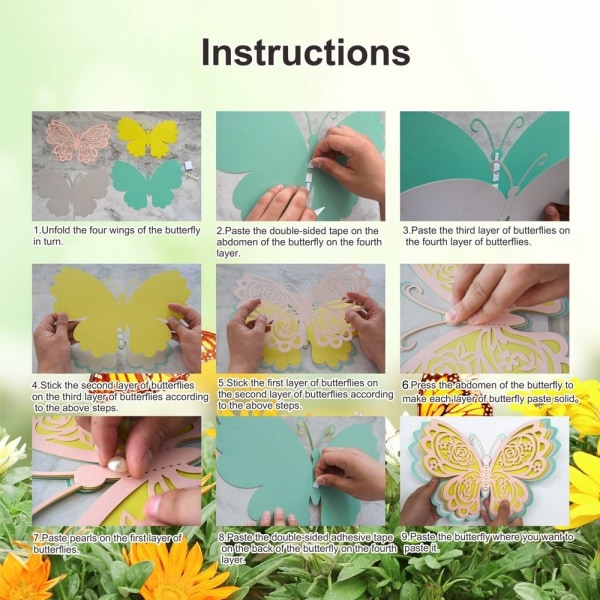 Instructions

1.Unfold the four wings of the butterfly in turn.

2.Paste the double-sided tape on the abdomen of the butterfly on the fourth layer.

3.Paste the third layer of butterflies on the fourth layer of butterflies.

4.Stick the second layer of butterflies on the third layer of butterflies according to the above steps.

5.Stick the first layer of butterflies on the second layer of butterflies according to the above steps.

6.Press the abdomen of the butterfly to make each layer of butterfly paste solid。

7.Paste pearls on the first layer of butterflies.

8.Paste the double-sided adhesive tape on the back of the butterfly on the fourth layer.

9.Paste the butterfly where you want to paste it.