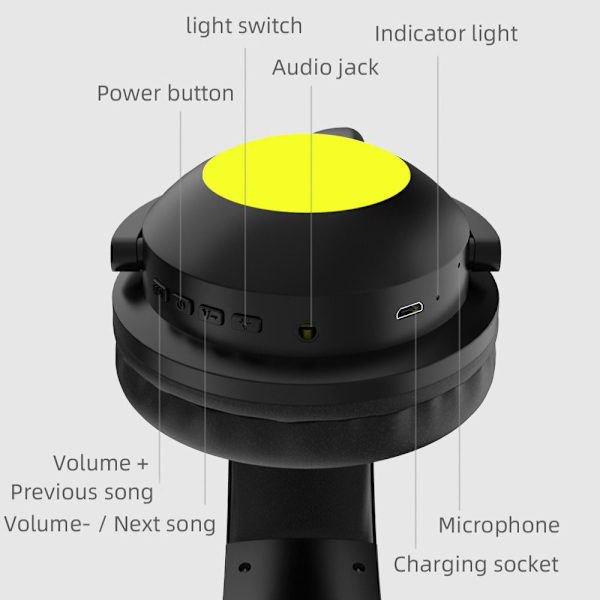 light switch
Indicator light
Audio jack
Power button
V-
Volume +
Previous song
Volume- / Next song
Microphone
Charging socket