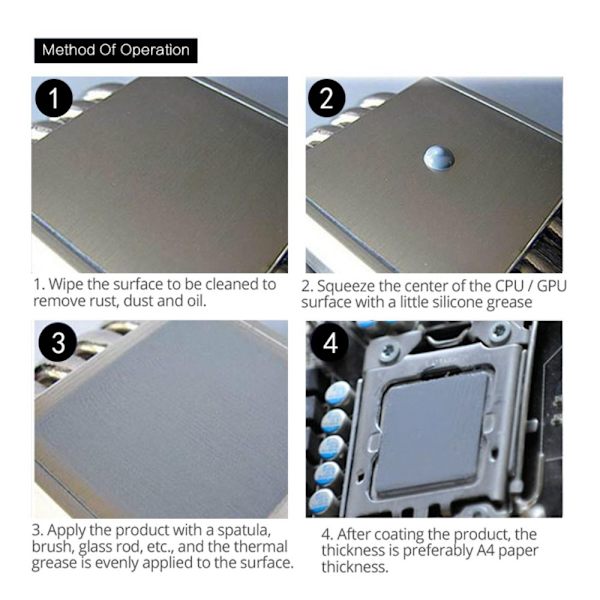 Method Of Operation

1

1. Wipe the surface to be cleaned to remove rust, dust and oil.

2

2. Squeeze the center of the CPU / GPU surface with a little silicone grease

3

3. Apply the product with a spatula, brush, glass rod, etc., and the thermal grease is evenly applied to the surface.

4

4. After coating the product, the thickness is preferably A4 paper thickness.