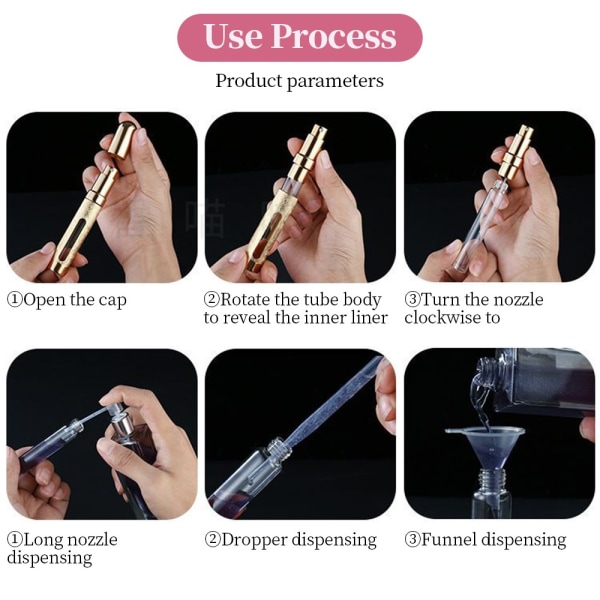 Use Process

Product parameters

①Open the cap

②Rotate the tube body to reveal the inner liner

③Turn the nozzle clockwise to

①Long nozzle dispensing

②Dropper dispensing

③Funnel dispensing