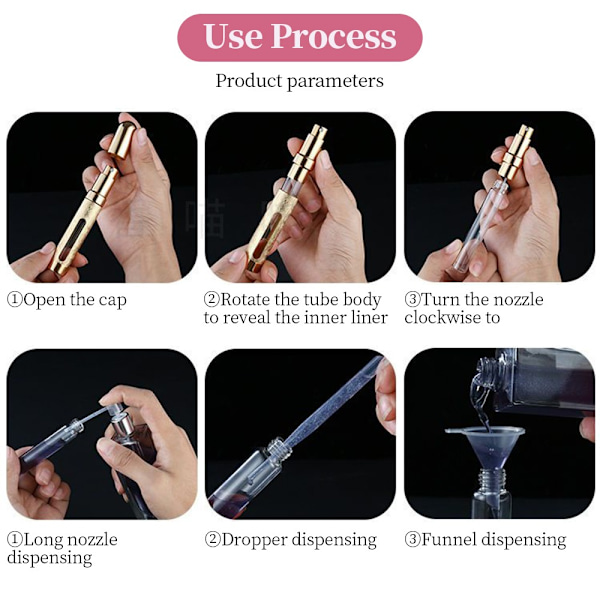 Use Process

Product parameters

①Open the cap

②Rotate the tube body to reveal the inner liner

③Turn the nozzle clockwise to

①Long nozzle dispensing

②Dropper dispensing

③Funnel dispensing