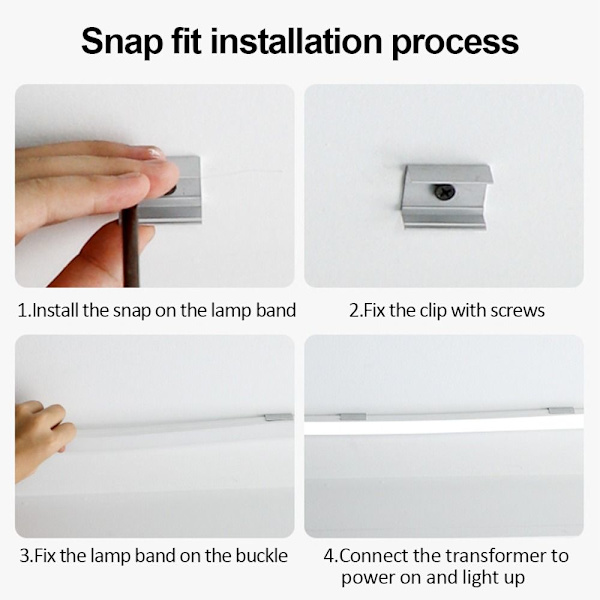 Snap fit installation process

1.Install the snap on the lamp band

2.Fix the clip with screws

3.Fix the lamp band on the buckle

4.Connect the transformer to power on and light up