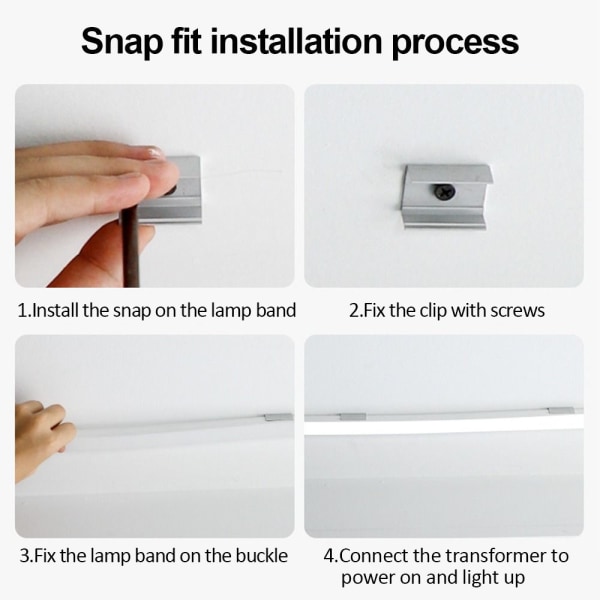 Snap fit installation process

1.Install the snap on the lamp band

2.Fix the clip with screws

3.Fix the lamp band on the buckle

4.Connect the transformer to power on and light up