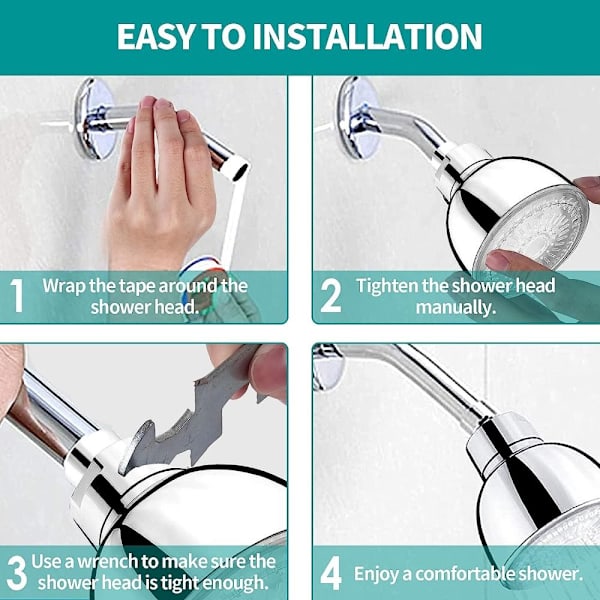 EASY TO INSTALLATION

1 Wrap the tape around the shower head.

2 Tighten the shower head manually.

3 Use a wrench to make sure the shower head is tight enough.

4 Enjoy a comfortable shower.