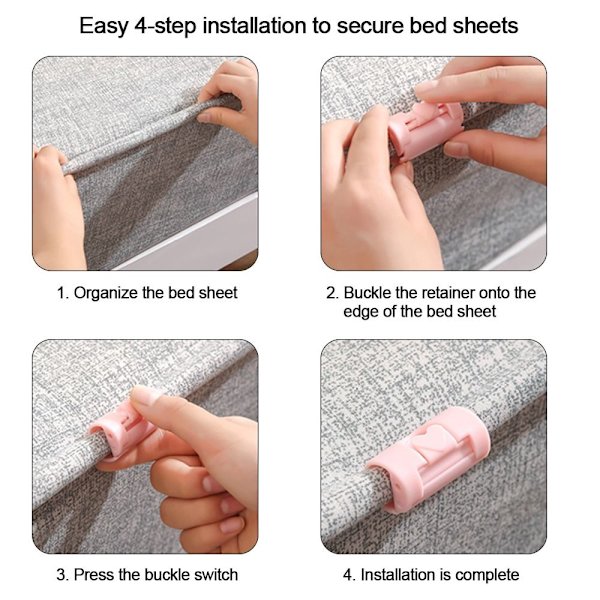 Easy 4-step installation to secure bed sheets

1. Organize the bed sheet

2. Buckle the retainer onto the edge of the bed sheet

3. Press the buckle switch

4. Installation is complete