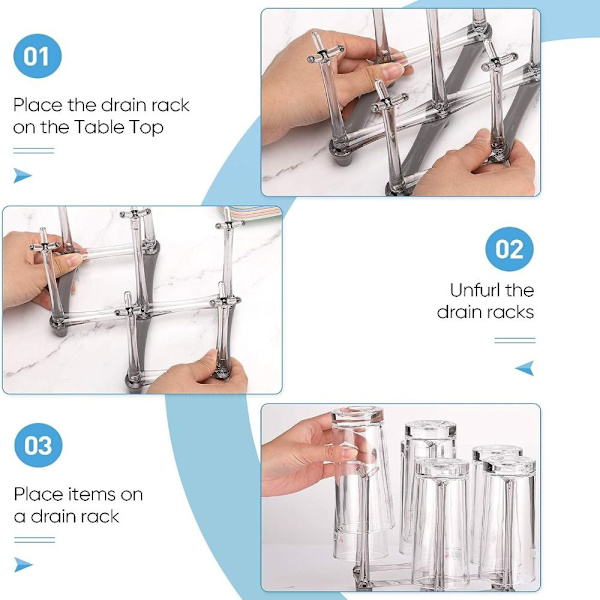 01

Place the drain rack on the Table Top

02

Unfurl the drain racks

03

Place items on a drain rack