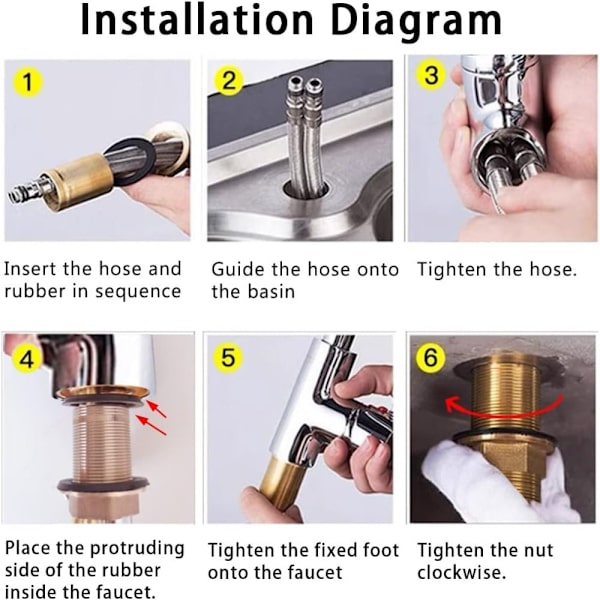 Installation Diagram

1

Insert the hose and rubber in sequence

2

Guide the hose onto the basin

3

Tighten the hose.

4

Place the protruding side of the rubber inside the faucet.

5

Tighten the fixed foot onto the faucet

6

Tighten the nut clockwise.