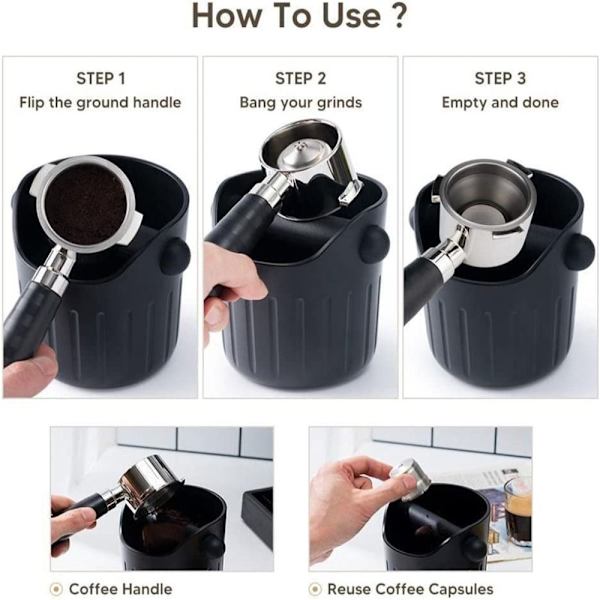 How To Use ?

STEP 1
Flip the ground handle

STEP 2
Bang your grinds

STEP 3
Empty and done

Coffee Handle

Reuse Coffee Capsules