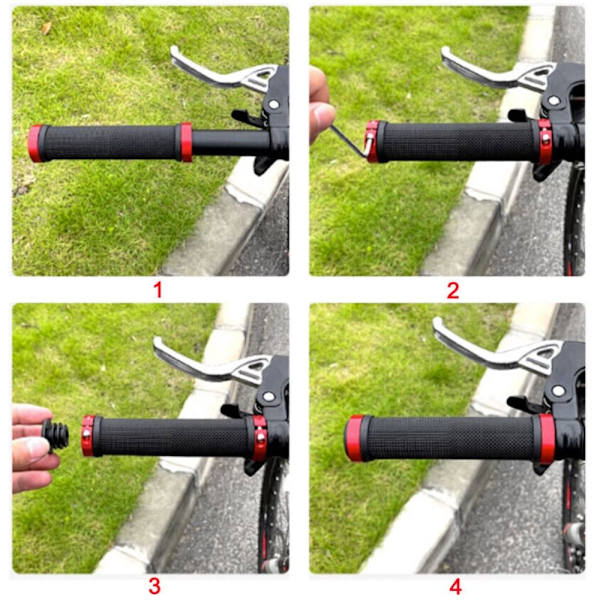 1

2

3

4