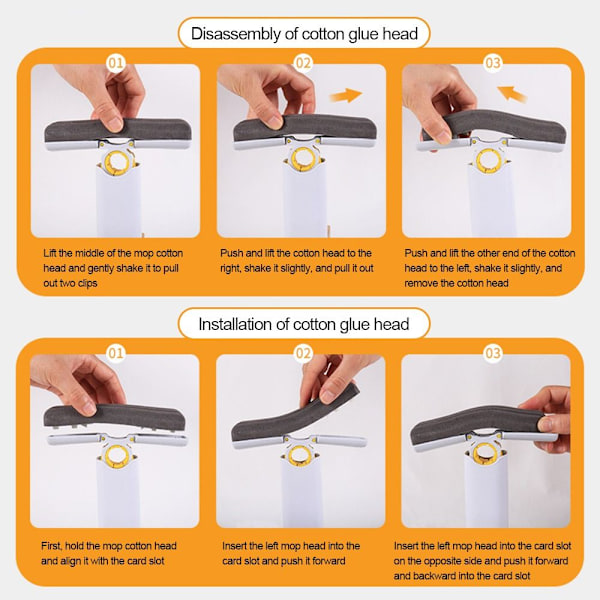 Disassembly of cotton glue head

01

Lift the middle of the mop cotton head and gently shake it to pull out two clips

02

Push and lift the cotton head to the right, shake it slightly, and pull it out

03

Push and lift the other end of the cotton head to the left, shake it slightly, and remove the cotton head

Installation of cotton glue head

01

First, hold the mop cotton head and align it with the card slot

02

Insert the left mop head into the card slot and push it forward

03

Insert the left mop head into the card slot on the opposite side and push it forward and backward into the card slot