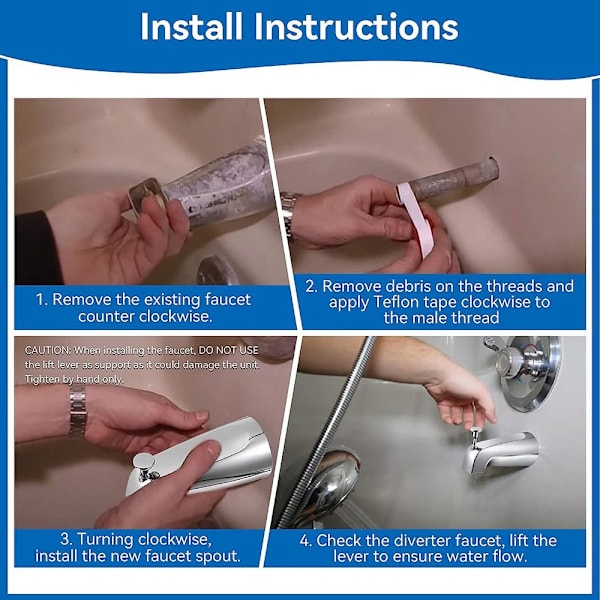 Install Instructions

1. Remove the existing faucet counter clockwise.

2. Remove debris on the threads and apply Teflon tape clockwise to the male thread

CAUTION: When installing the faucet, DO NOT USE the lift lever as support as it could damage the unit. Tighten by hand only.

3. Turning clockwise, install the new faucet spout.

4. Check the diverter faucet, lift the lever to ensure water flow.