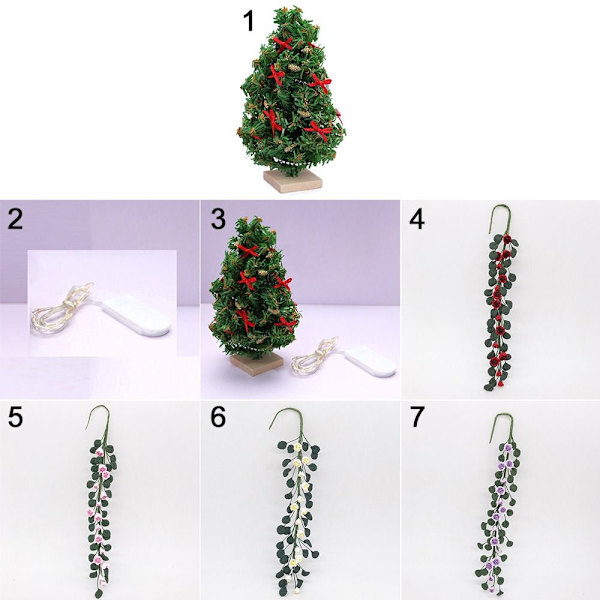 1

2

3

4

5

6

7