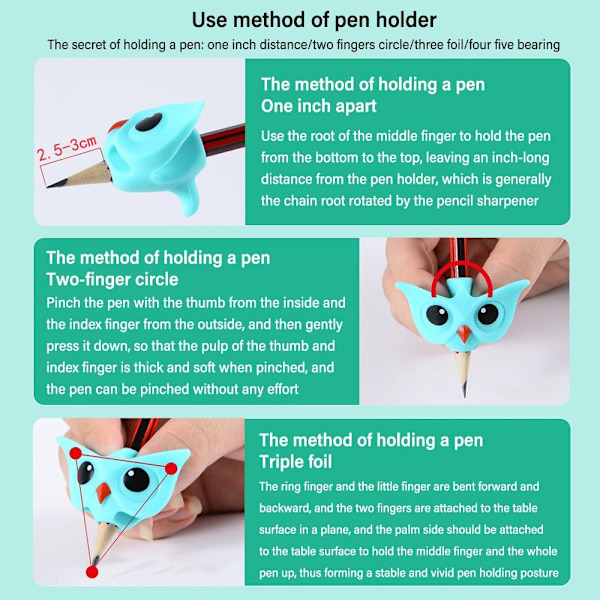 Use method of pen holder

The secret of holding a pen: one inch distance/two fingers circle/three foil/four five bearing

2.5-3cm

The method of holding a pen
One inch apart

Use the root of the middle finger to hold the pen from the bottom to the top, leaving an inch-long distance from the pen holder, which is generally the chain root rotated by the pencil sharpener

The method of holding a pen
Two-finger circle

Pinch the pen with the thumb from the inside and the index finger from the outside, and then gently press it down, so that the pulp of the thumb and index finger is thick and soft when pinched, and the pen can be pinched without any effort

The method of holding a pen
Triple foil

The ring finger and the little finger are bent forward and backward, and the two fingers are attached to the table surface in a plane, and the palm side should be attached to the table surface to hold the middle finger and the whole pen up, thus forming a stable and vivid pen holding posture