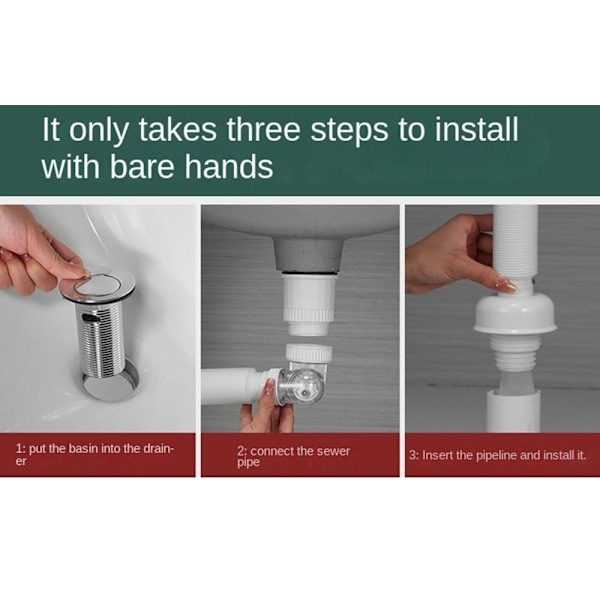 It only takes three steps to install with bare hands

1: put the basin into the drainer

2: connect the sewer pipe

3: Insert the pipeline and install it.