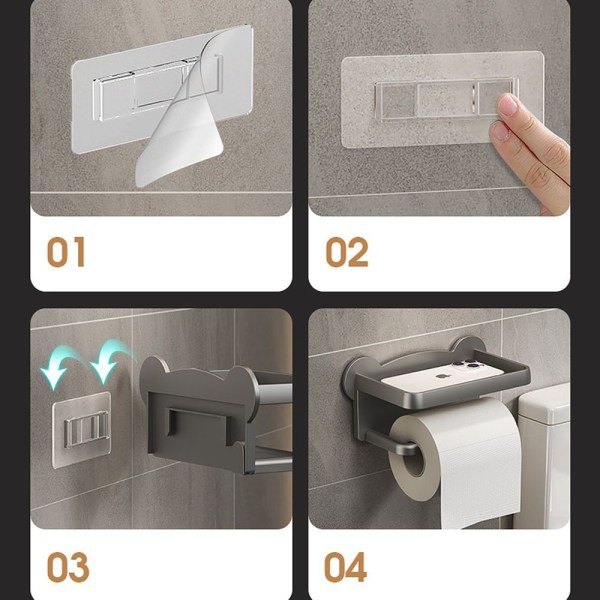 01

02

03

04