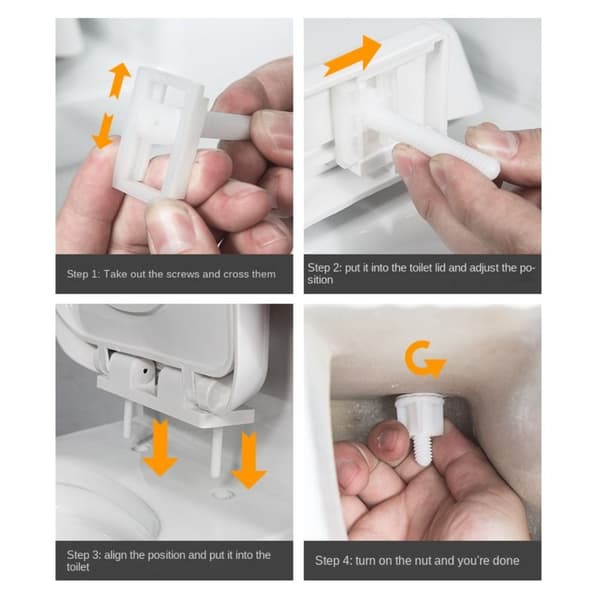 Step 1: Take out the screws and cross them

Step 2: put it into the toilet lid and adjust the position

Step 3: align the position and put it into the toilet

Step 4: turn on the nut and you're done