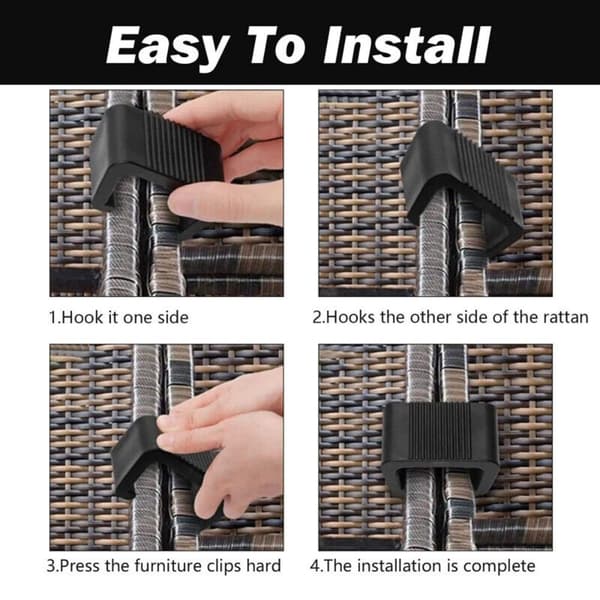 Easy To Install

1.Hook it one side

2.Hooks the other side of the rattan

3.Press the furniture clips hard

4.The installation is complete