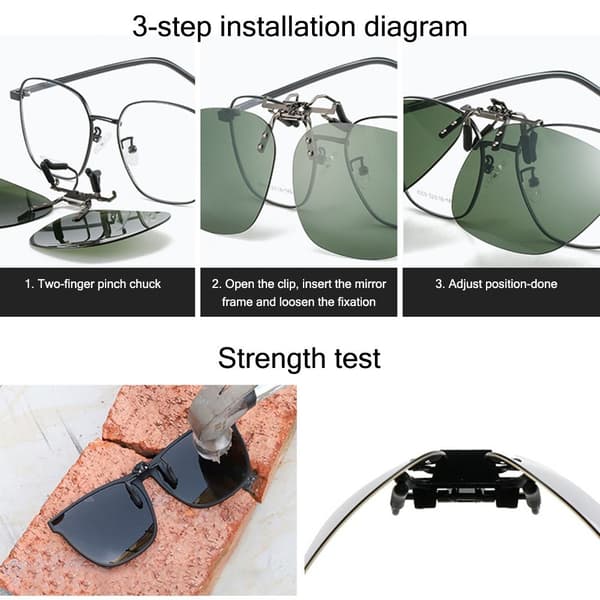 3-step installation diagram

1. Two-finger pinch chuck

2. Open the clip, insert the mirror frame and loosen the fixation

3. Adjust position-done

Strength test