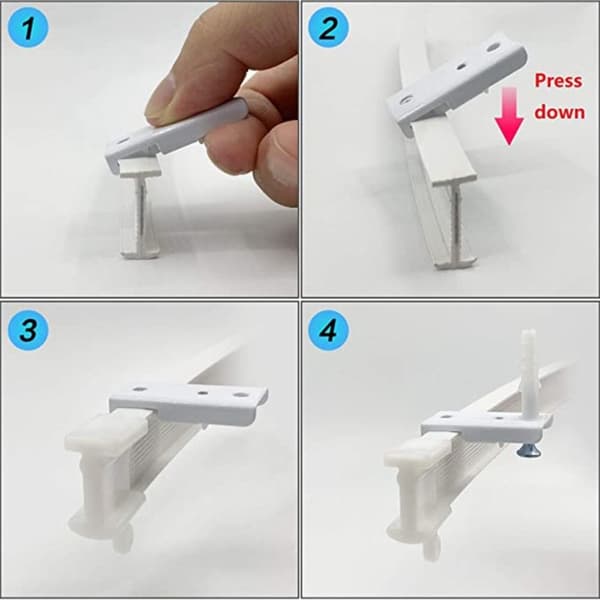 1

2

Press down

3

4