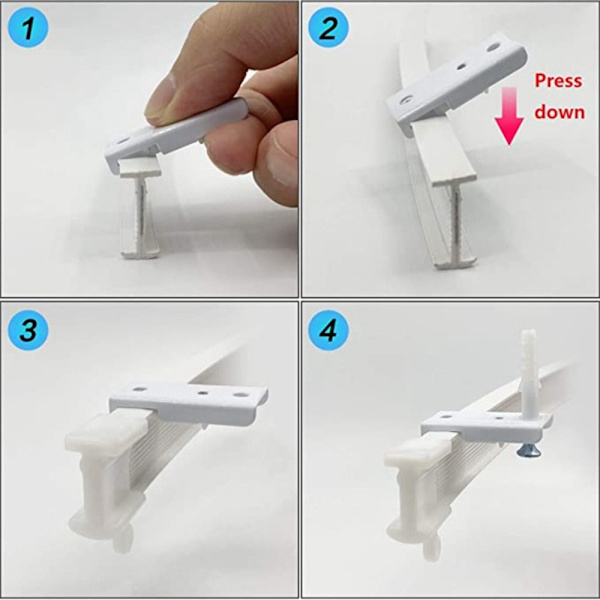 1

2

Press down

3

4