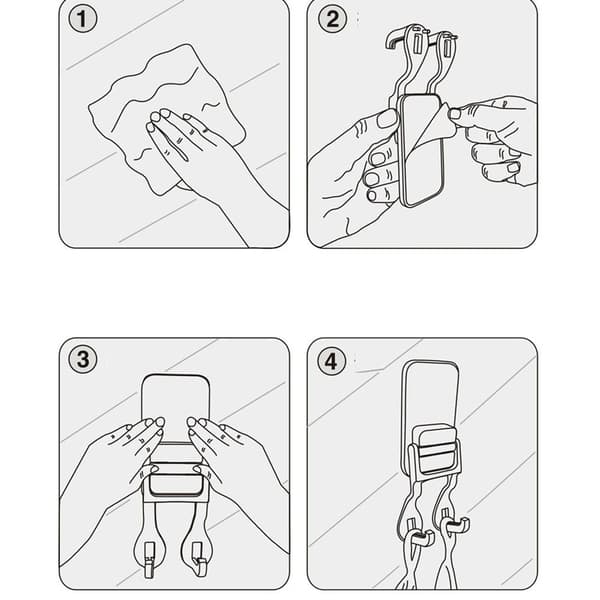 1

2

3

4