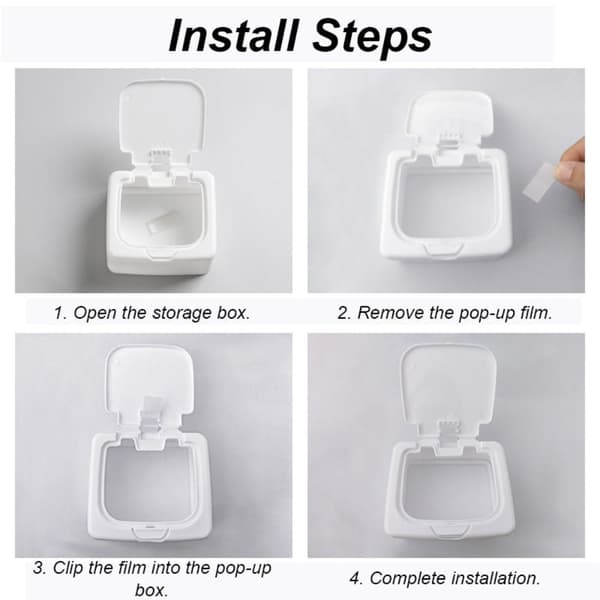 Install Steps

1. Open the storage box.

2. Remove the pop-up film.

3. Clip the film into the pop-up box.

4. Complete installation.