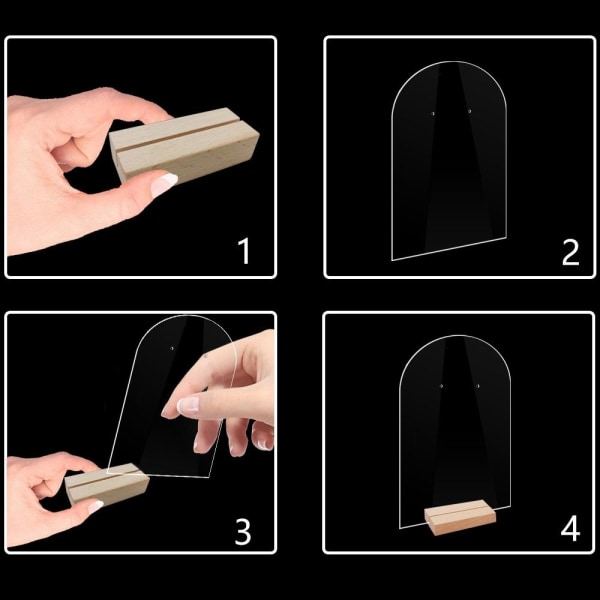 1

2

3

4