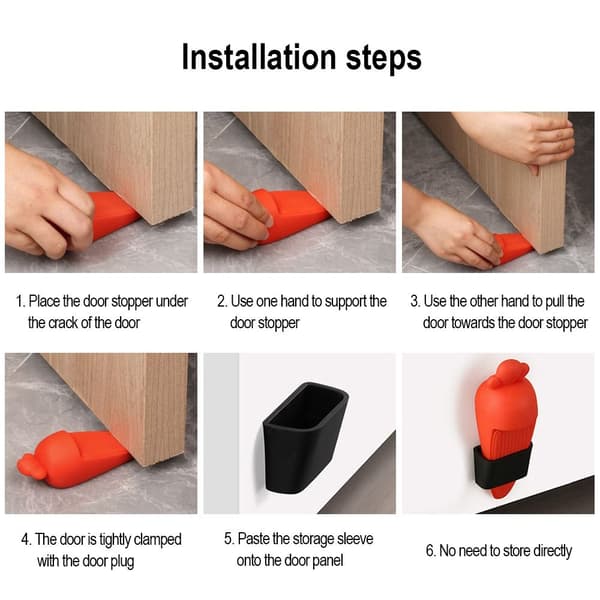 Installation steps

1. Place the door stopper under the crack of the door

2. Use one hand to support the door stopper

3. Use the other hand to pull the door towards the door stopper

4. The door is tightly clamped with the door plug

5. Paste the storage sleeve onto the door panel

6. No need to store directly