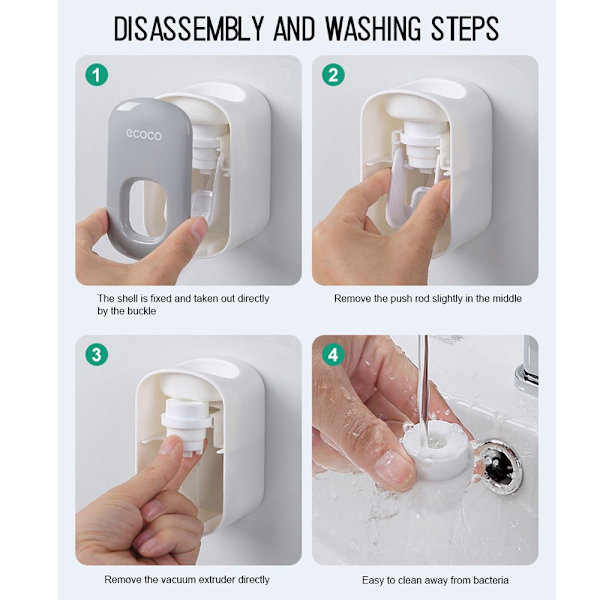 DISASSEMBLY AND WASHING STEPS

1

ecoco

The shell is fixed and taken out directly by the buckle

2

Remove the push rod slightly in the middle

3

Remove the vacuum extruder directly

4

Easy to clean away from bacteria