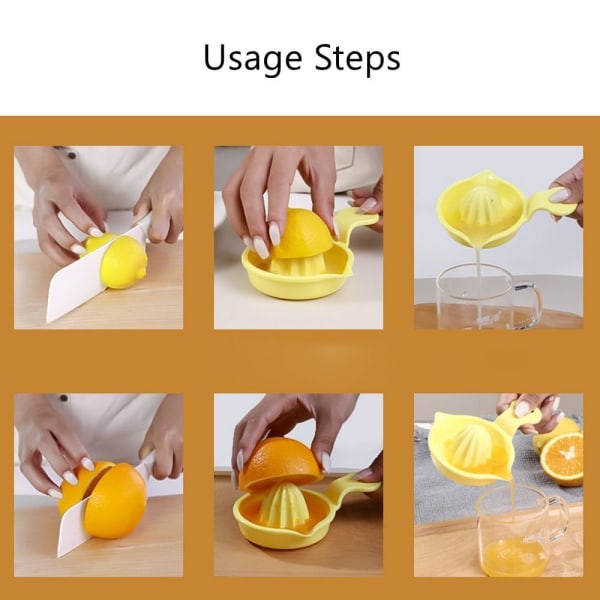 Usage Steps