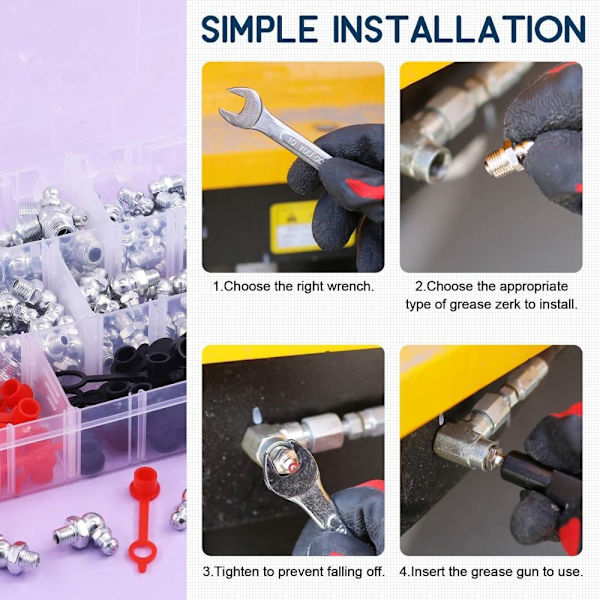 SIMPLE INSTALLATION

1.Choose the right wrench.

2.Choose the appropriate type of grease zerk to install.

3.Tighten to prevent falling off.

4.Insert the grease gun to use.