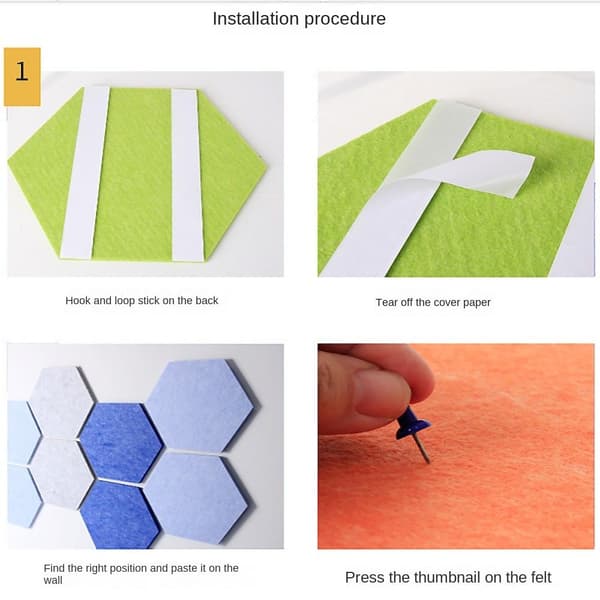 Installation procedure

1

Hook and loop stick on the back

Tear off the cover paper

Find the right position and paste it on the wall

Press the thumbnail on the felt