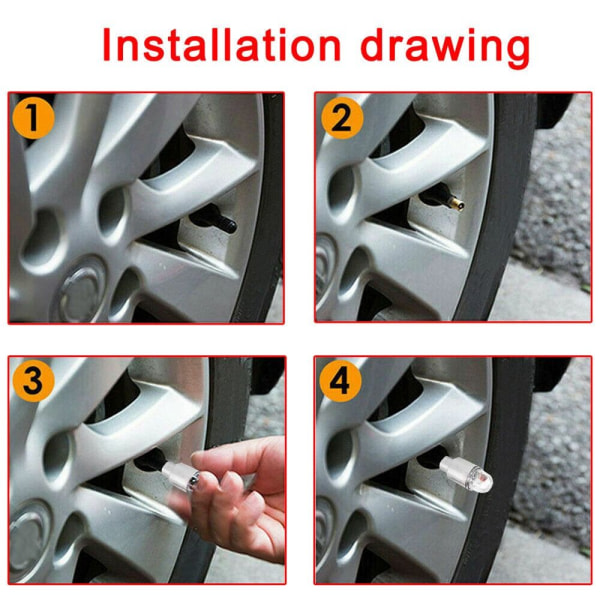 Installation drawing

1

2

3

4