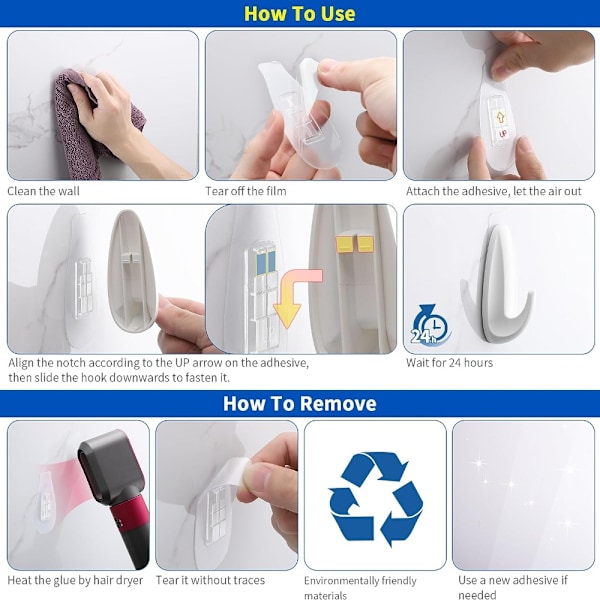 How To Use

Clean the wall

Tear off the film

UP

Attach the adhesive, let the air out

Align the notch according to the UP arrow on the adhesive, then slide the hook downwards to fasten it.

24h

Wait for 24 hours

How To Remove

Heat the glue by hair dryer

Tear it without traces

Environmentally friendly materials

Use a new adhesive if needed