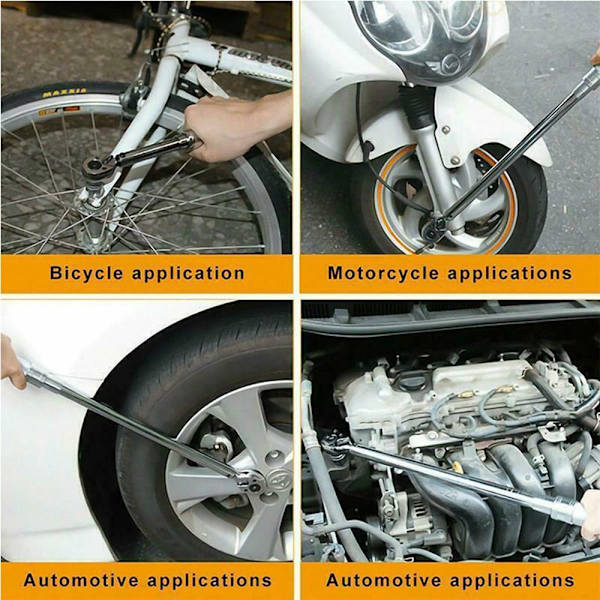 MAXXIS

Bicycle application

Motorcycle applications

Automotive applications

Automotive applications