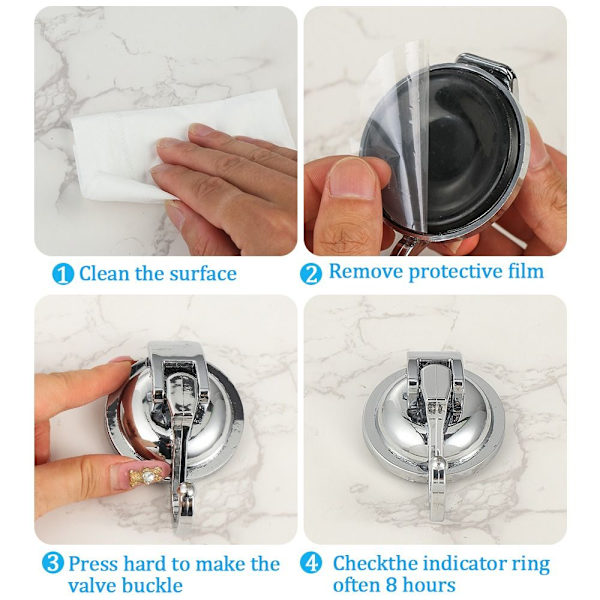 1 Clean the surface

2 Remove protective film

3 Press hard to make the valve buckle

4 Checkthe indicator ring often 8 hours