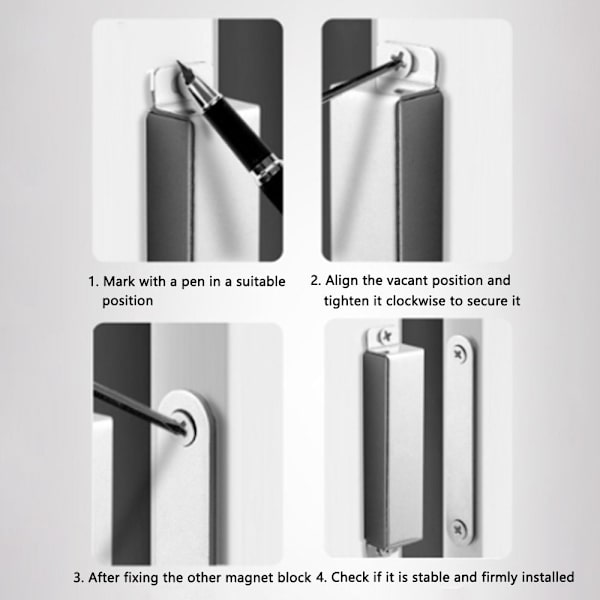 1. Mark with a pen in a suitable position

2. Align the vacant position and tighten it clockwise to secure it

3. After fixing the other magnet block

4. Check if it is stable and firmly installed