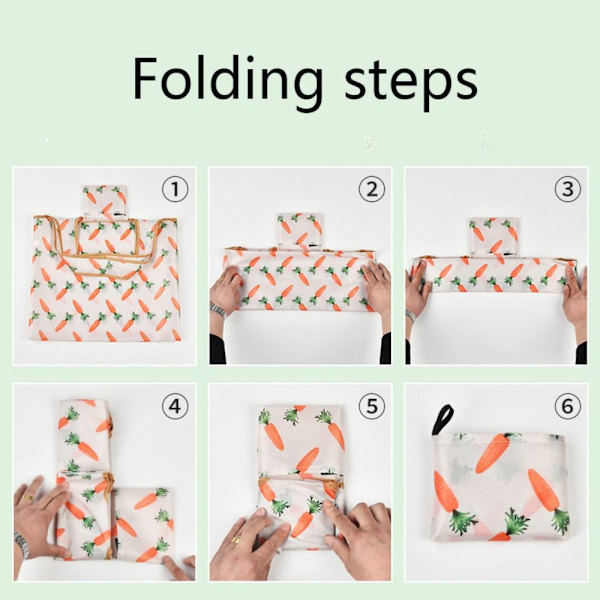 Folding steps

①

②

③

④

⑤

⑥