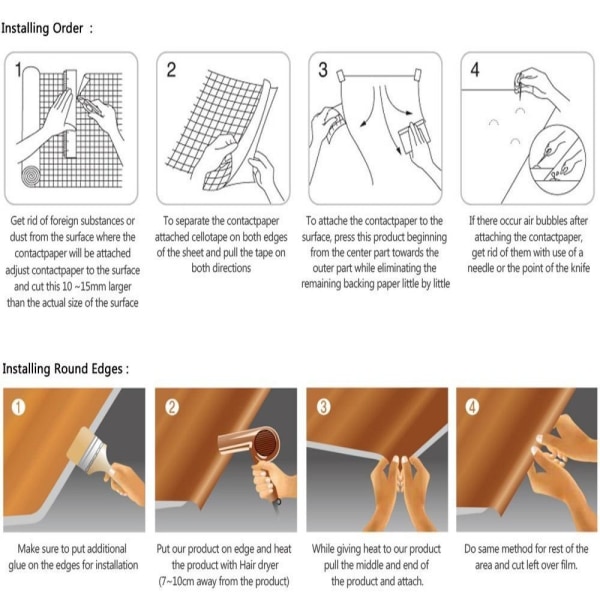 Installing Order :

1

Get rid of foreign substances or dust from the surface where the contactpaper will be attached adjust contactpaper to the surface and cut this 10 ~15mm larger than the actual size of the surface

2

To separate the contactpaper attached cellotape on both edges of the sheet and pull the tape on both directions

3

To attache the contactpaper to the surface, press this product beginning from the center part towards the outer part while eliminating the remaining backing paper little by little

4

If there occur air bubbles after attaching the contactpaper, get rid of them with use of a needle or the point of the knife

Installing Round Edges :

1

Make sure to put additional glue on the edges for installation

2

Put our product on edge and heat the product with Hair dryer (7~10cm away from the product)

3

While giving heat to our product pull the middle and end of the product and attach.

4

Do same method for rest of the area and cut left over film.