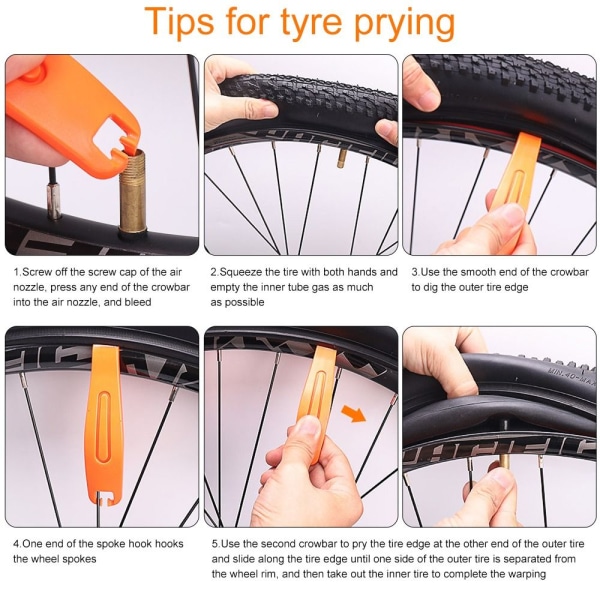 Tips for tyre prying

1.Screw off the screw cap of the air nozzle, press any end of the crowbar into the air nozzle, and bleed

2.Squeeze the tire with both hands and empty the inner tube gas as much as possible

3.Use the smooth end of the crowbar to dig the outer tire edge

MIN.40-MAX

4.One end of the spoke hook hooks the wheel spokes

5.Use the second crowbar to pry the tire edge at the other end of the outer tire and slide along the tire edge until one side of the outer tire is separated from the wheel rim, and then take out the inner tire to complete the warping