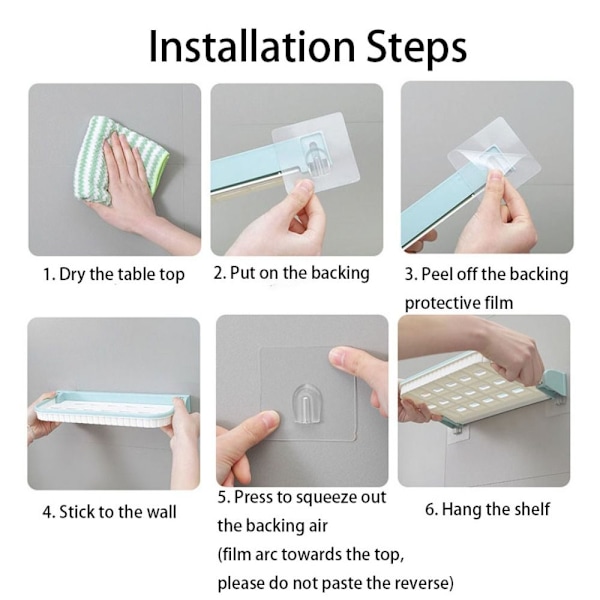 Installation Steps

1. Dry the table top

2. Put on the backing

3. Peel off the backing protective film

4. Stick to the wall

5. Press to squeeze out the backing air (film arc towards the top, please do not paste the reverse)

6. Hang the shelf