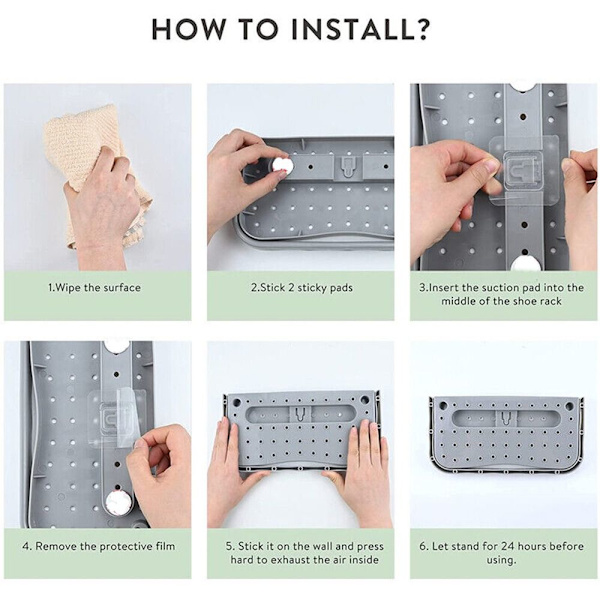 HOW TO INSTALL?

1.Wipe the surface

2.Stick 2 sticky pads

3.Insert the suction pad into the middle of the shoe rack

4. Remove the protective film

5. Stick it on the wall and press hard to exhaust the air inside

6. Let stand for 24 hours before using.