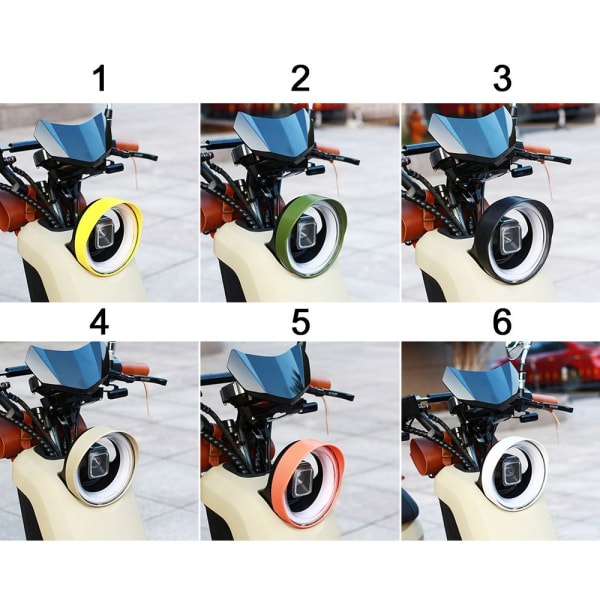 1

2

3

4

5

6