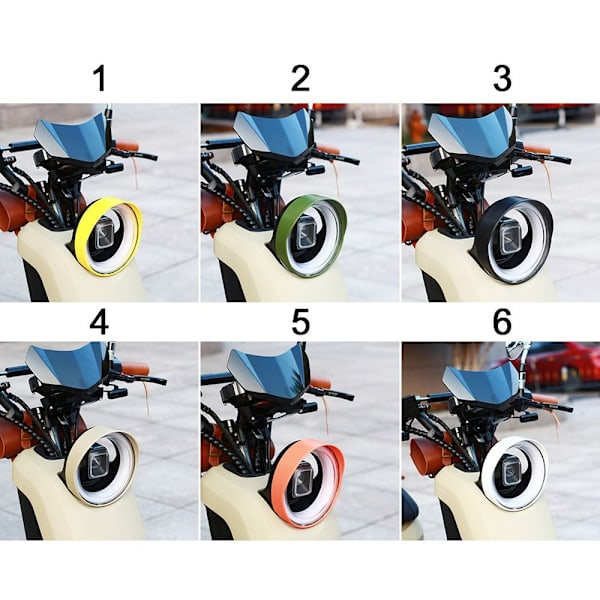 1

2

3

4

5

6