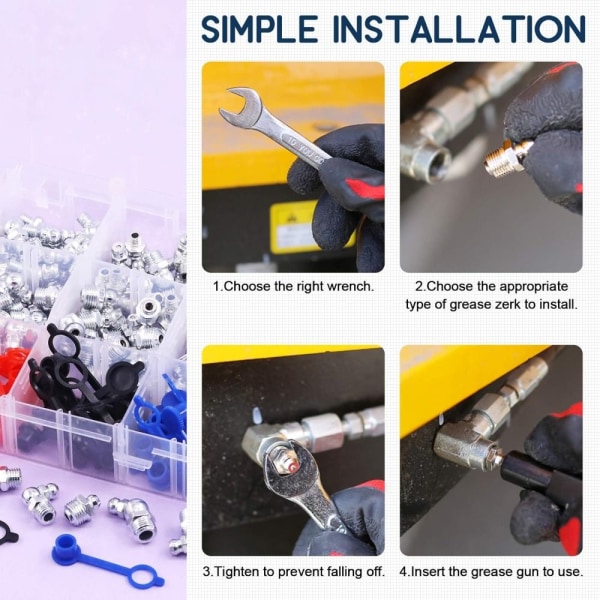 SIMPLE INSTALLATION

1.Choose the right wrench.

2.Choose the appropriate type of grease zerk to install.

3.Tighten to prevent falling off.

4.Insert the grease gun to use.