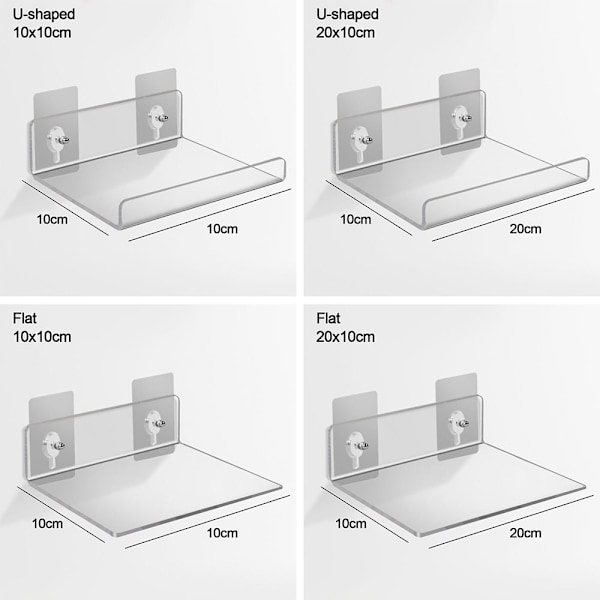 U-shaped
10x10cm

10cm

10cm

U-shaped
20x10cm

10cm

20cm

Flat
10x10cm

10cm

10cm

Flat
20x10cm

10cm

20cm