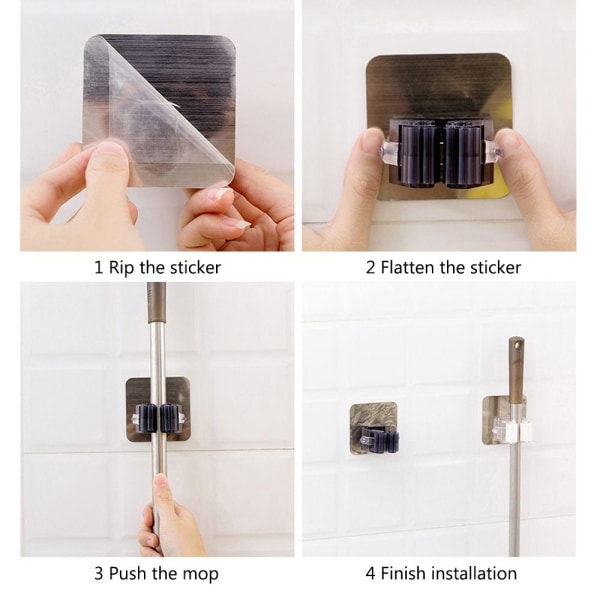 1 Rip the sticker

2 Flatten the sticker

3 Push the mop

4 Finish installation