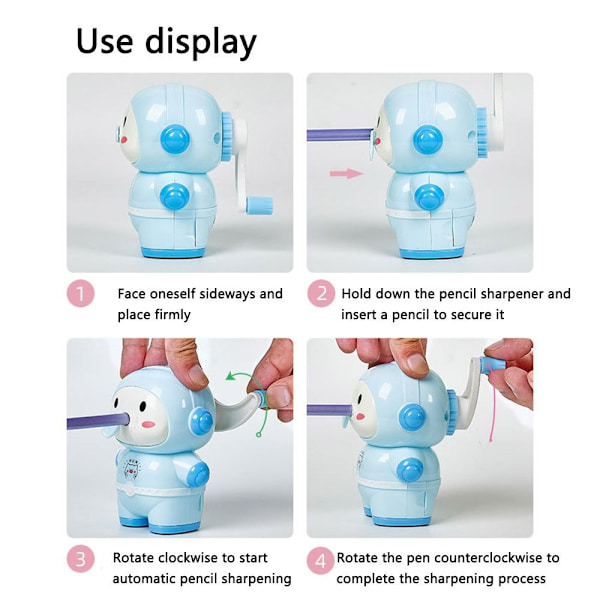 Use display

1 Face oneself sideways and place firmly

2 Hold down the pencil sharpener and insert a pencil to secure it

3 Rotate clockwise to start automatic pencil sharpening

4 Rotate the pen counterclockwise to complete the sharpening process